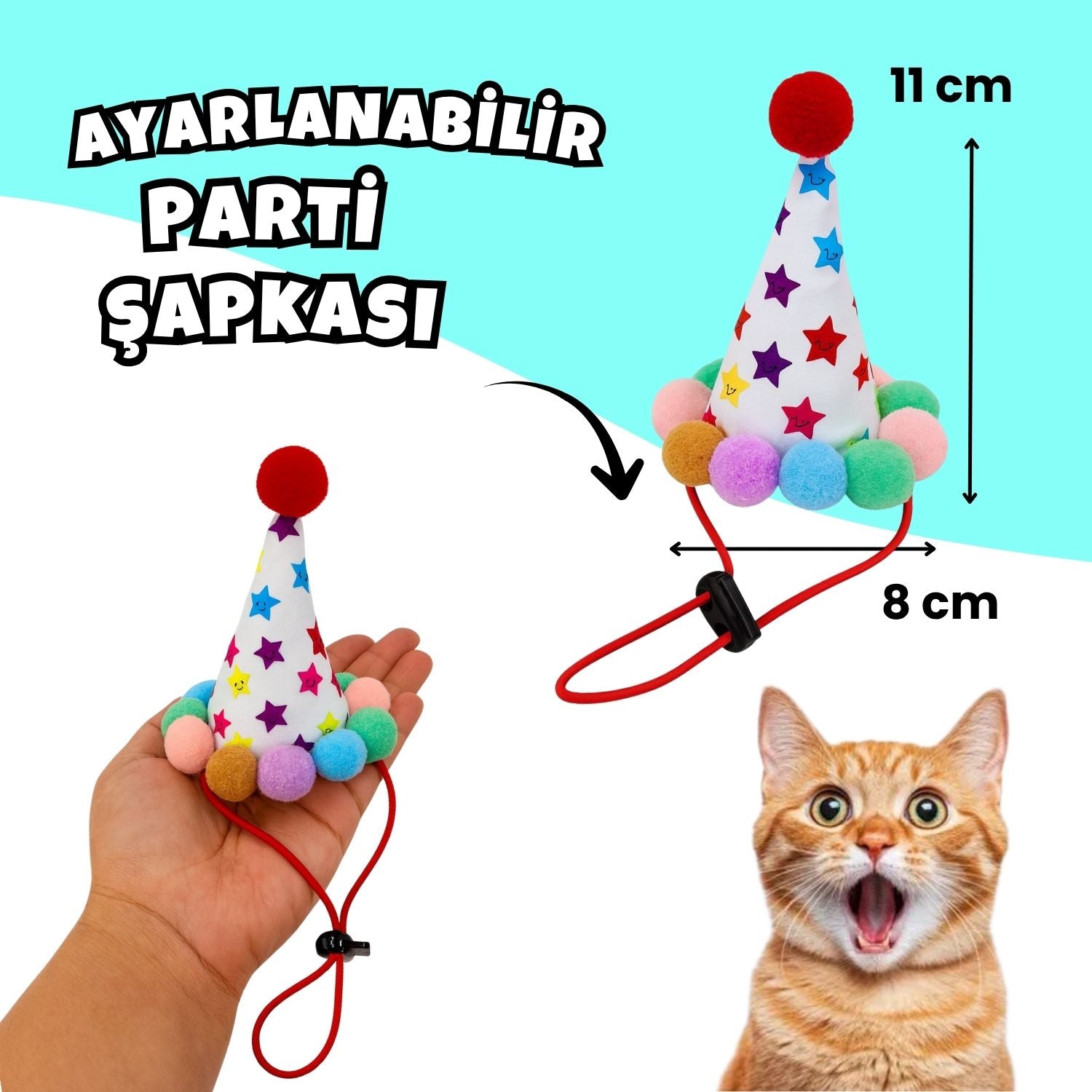 AYARLANABİLİR
PARTİ
ŞAPKASI

11 cm

8 cm